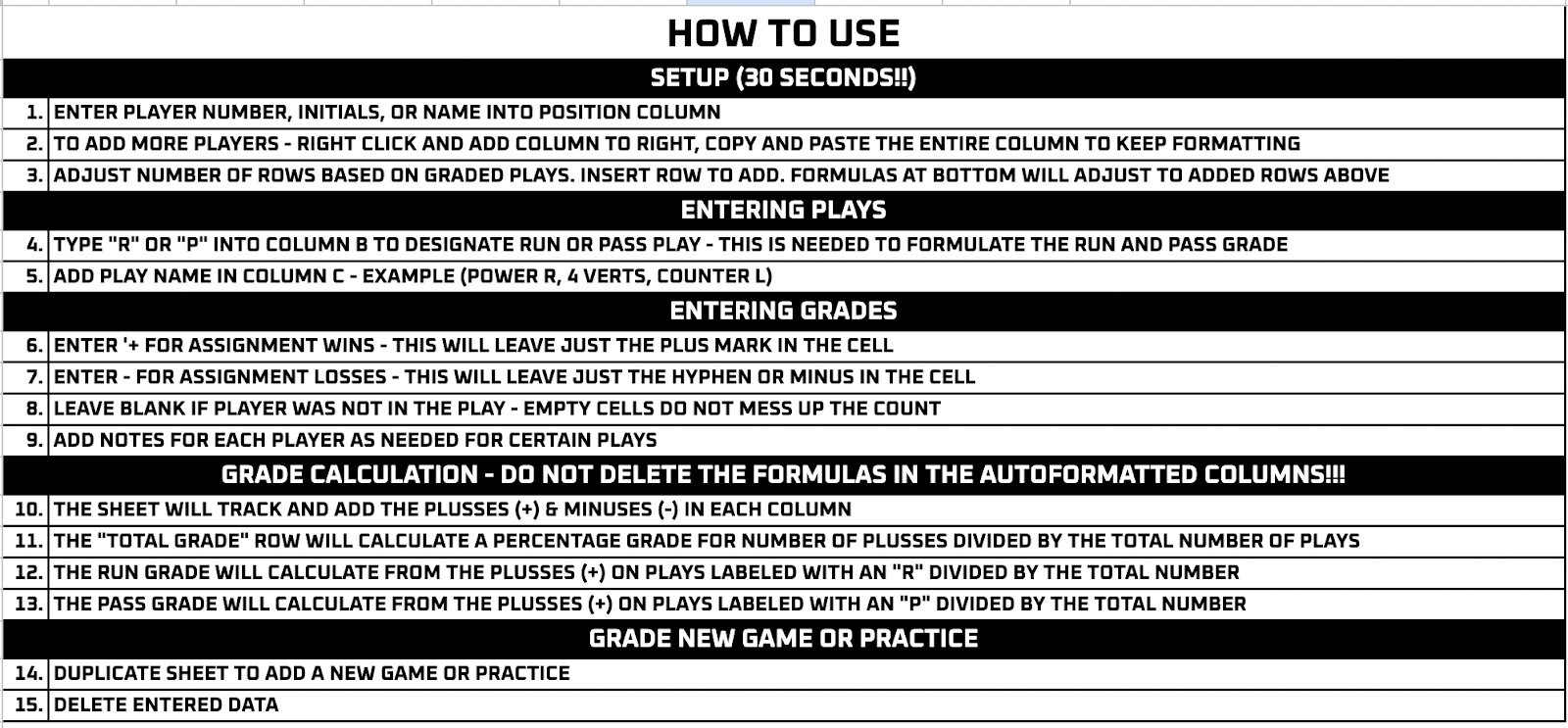 HOW TO USE

SETUP (30 SECONDS!!)

1. ENTER PLAYER NUMBER, INITIALS, OR NAME INTO POSITION COLUMN
2. TO ADD MORE PLAYERS - RIGHT CLICK AND ADD COLUMN TO RIGHT, COPY AND PASTE THE ENTIRE COLUMN TO KEEP FORMATTING
3. ADJUST NUMBER OF ROWS BASED ON GRADED PLAYS. INSERT ROW TO ADD. FORMULAS AT BOTTOM WILL ADJUST TO ADDED ROWS ABOVE

ENTERING PLAYS

4. TYPE "R" OR "P" INTO COLUMN B TO DESIGNATE RUN OR PASS PLAY - THIS IS NEEDED TO FORMULATE THE RUN AND PASS GRADE
5. ADD PLAY NAME IN COLUMN C - EXAMPLE (POWER R, 4 VERTS, COUNTER L)

ENTERING GRADES

6. ENTER '+ FOR ASSIGNMENT WINS - THIS WILL LEAVE JUST THE PLUS MARK IN THE CELL
7. ENTER - FOR ASSIGNMENT LOSSES - THIS WILL LEAVE JUST THE HYPHEN OR MINUS IN THE CELL
8. LEAVE BLANK IF PLAYER WAS NOT IN THE PLAY - EMPTY CELLS DO NOT MESS UP THE COUNT
9. ADD NOTES FOR EACH PLAYER AS NEEDED FOR CERTAIN PLAYS

GRADE CALCULATION - DO NOT DELETE THE FORMULAS IN THE AUTOFORMATTED COLUMNS!!!

10. THE SHEET WILL TRACK AND ADD THE PLUSSES (+) & MINUSES (-) IN EACH COLUMN
11. THE "TOTAL GRADE" ROW WILL CALCULATE A PERCENTAGE GRADE FOR NUMBER OF PLUSSES DIVIDED BY THE TOTAL NUMBER OF PLAYS
12. THE RUN GRADE WILL CALCULATE FROM THE PLUSSES (+) ON PLAYS LABELED WITH AN "R" DIVIDED BY THE TOTAL NUMBER
13. THE PASS GRADE WILL CALCULATE FROM THE PLUSSES (+) ON PLAYS LABELED WITH AN "P" DIVIDED BY THE TOTAL NUMBER

GRADE NEW GAME OR PRACTICE

14. DUPLICATE SHEET TO ADD A NEW GAME OR PRACTICE
15. DELETE ENTERED DATA